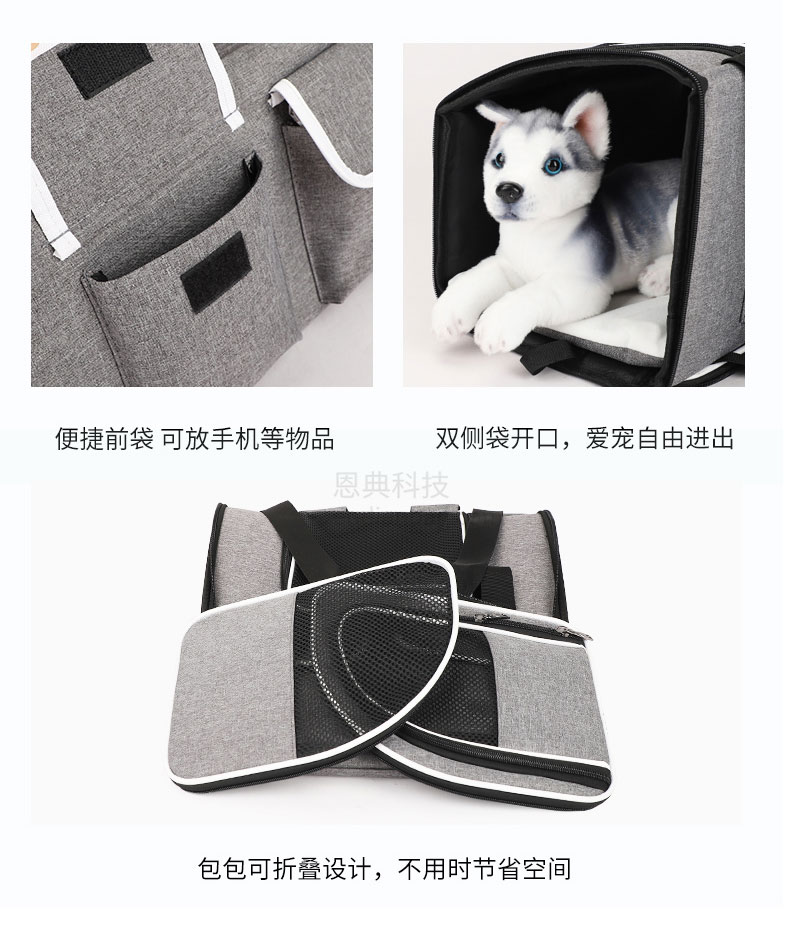 便捷前袋 可放手机等物品

双侧袋开口，爱宠自由进出

恩典科技

包包可折叠设计，不用时节省空间